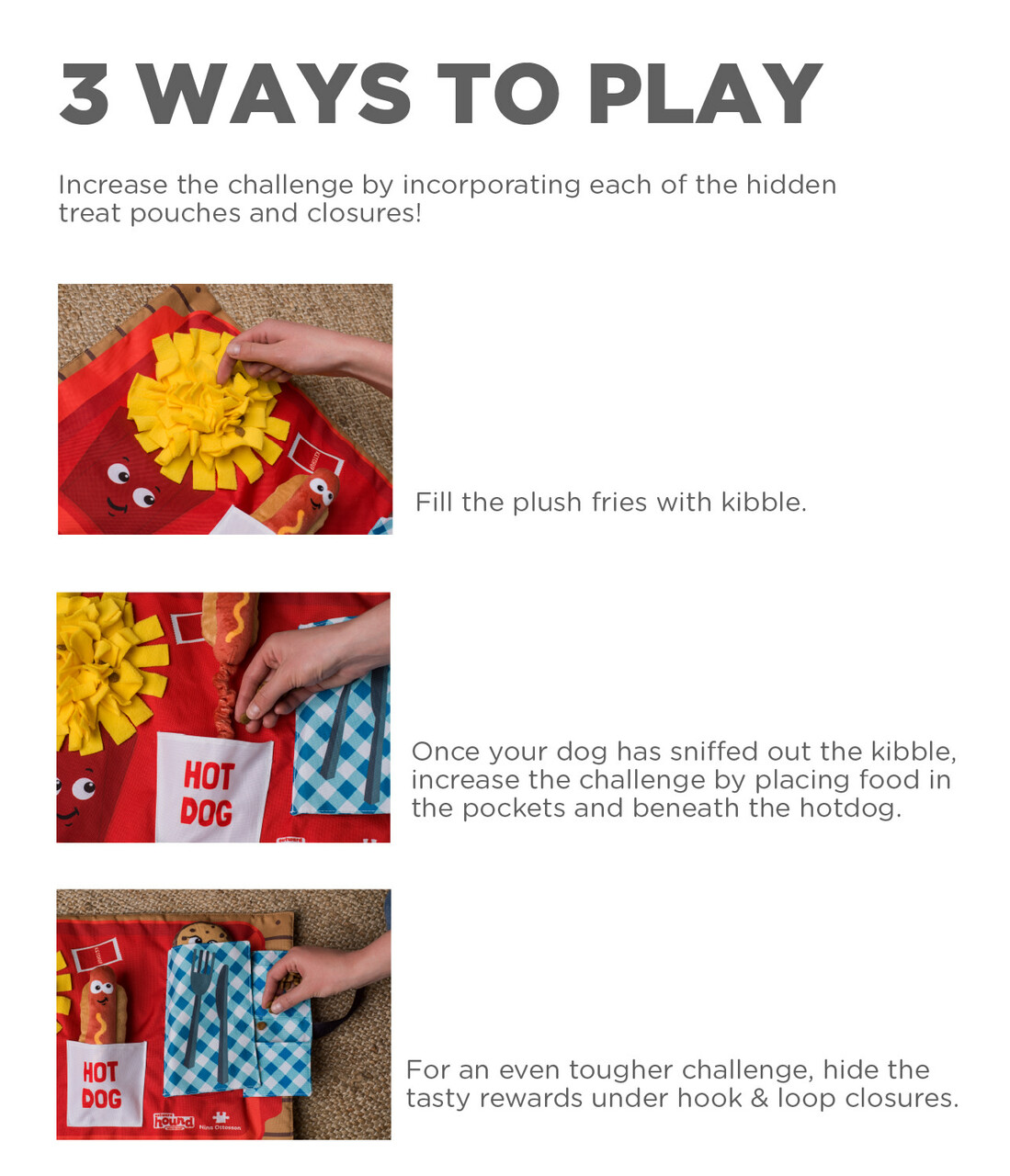 3 WAYS TO PLAY

Increase the challenge by incorporating each of the hidden treat pouches and closures!

Fill the plush fries with kibble.

HOT DOG

Once your dog has sniffed out the kibble, increase the challenge by placing food in the pockets and beneath the hotdog.

HOT DOG

hound

Nina Ottosson

For an even tougher challenge, hide the tasty rewards under hook & loop closures.